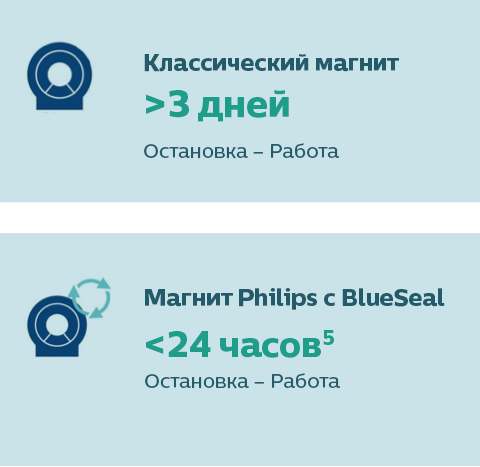 Классический магнит

>3 дней

Остановка – Работа

Магнит Philips с BlueSeal

<24 часов$^5$

Остановка – Работа